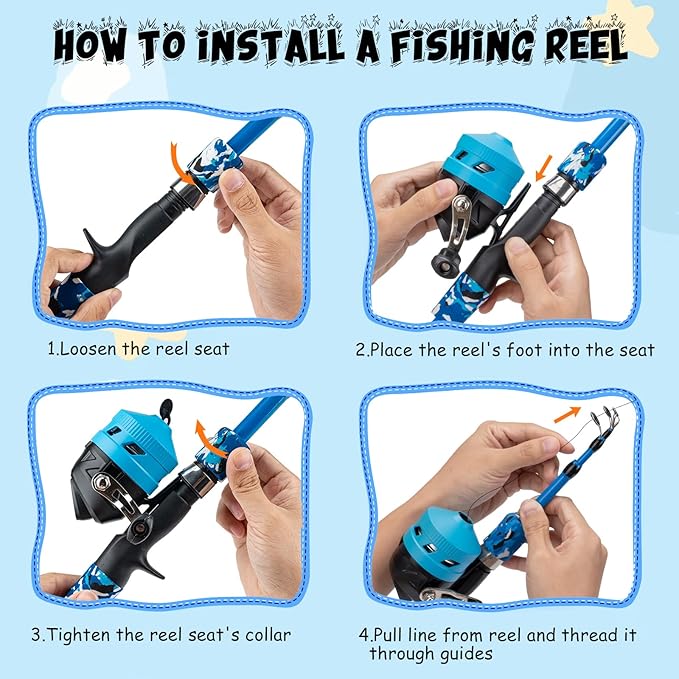 HOW TO INSTALL A FISHING REEL

1.Loosen the reel seat

2.Place the reel's foot into the seat

3.Tighten the reel seat's collar

4.Pull line from reel and thread it through guides