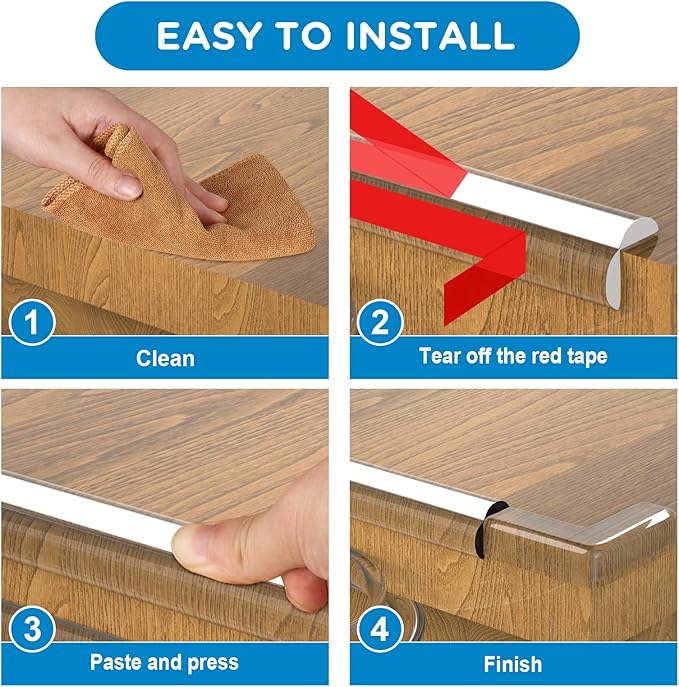 EASY TO INSTALL

1
Clean

2
Tear off the red tape

3
Paste and press

4
Finish