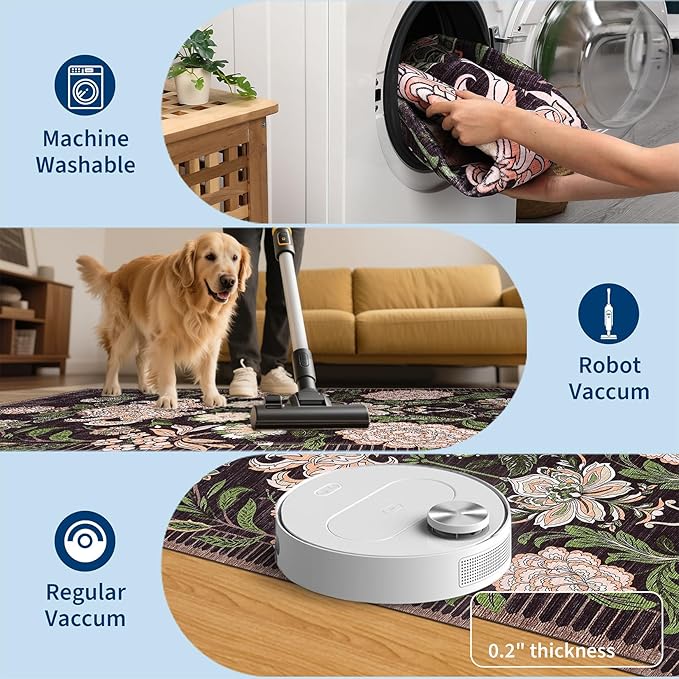 Machine Washable

Robot Vaccum

Regular Vaccum

0.2" thickness