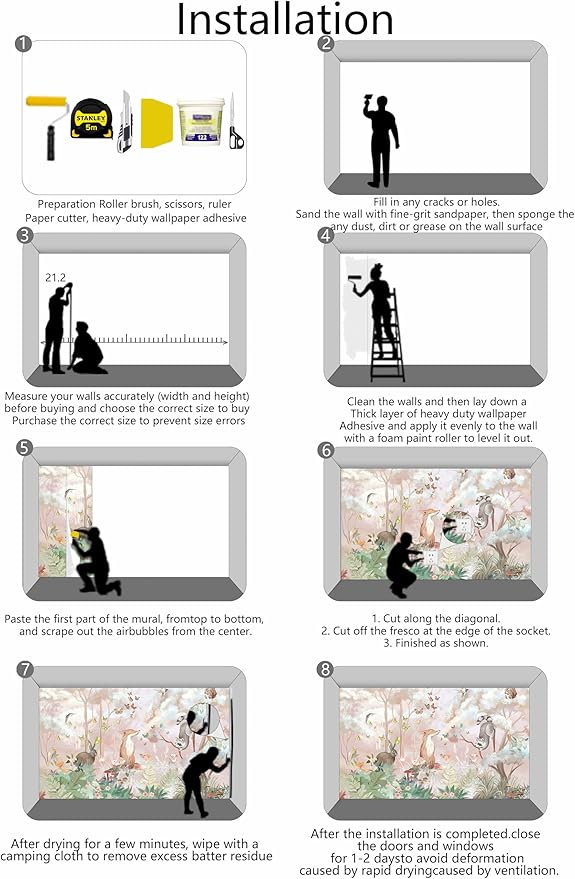 Installation

1

STANLEY
5m

Preparation Roller brush, scissors, ruler
Paper cutter, heavy-duty wallpaper adhesive

2

Fill in any cracks or holes.
Sand the wall with fine-grit sandpaper, then sponge the any dust, dirt or grease on the wall surface

3

21.2

Measure your walls accurately (width and height) before buying and choose the correct size to buy Purchase the correct size to prevent size errors

4

Clean the walls and then lay down a Thick layer of heavy duty wallpaper Adhesive and apply it evenly to the wall with a foam paint roller to level it out.

5

Paste the first part of the mural, fromtop to bottom, and scrape out the airbubbles from the center.

6

1. Cut along the diagonal.
2. Cut off the fresco at the edge of the socket.
3. Finished as shown.

7

After drying for a few minutes, wipe with a camping cloth to remove excess batter residue

8

After the installation is completed.close the doors and windows for 1-2 daysto avoid deformation caused by rapid dryingcaused by ventilation.