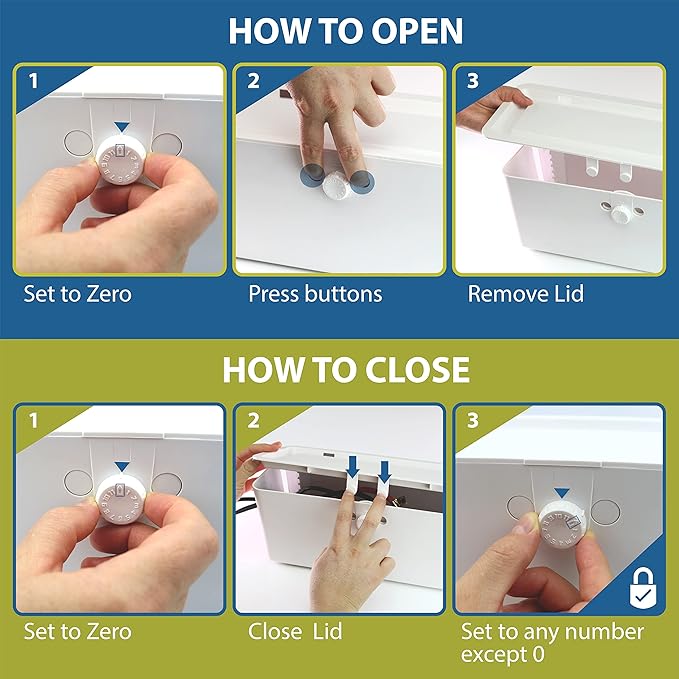 HOW TO OPEN

1

Set to Zero

2

Press buttons

3

Remove Lid

HOW TO CLOSE

1

Set to Zero

2

Close Lid

3

Set to any number except 0