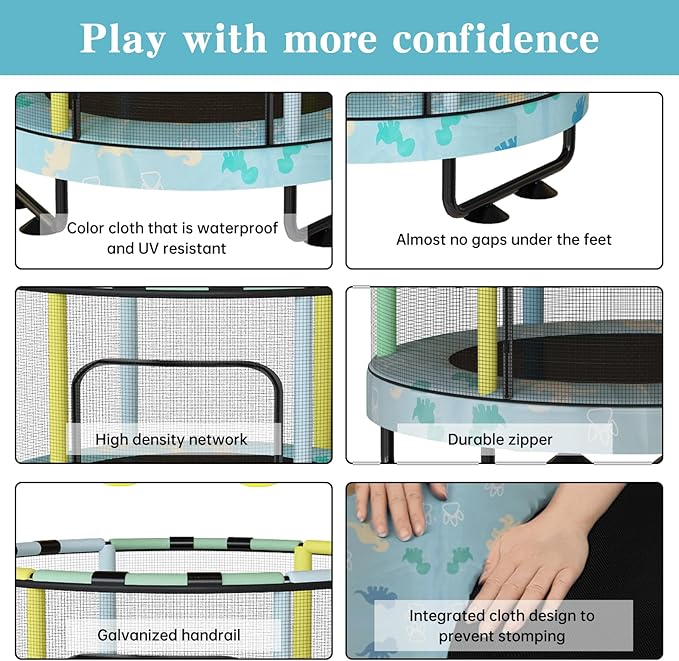 Play with more confidence

Color cloth that is waterproof and UV resistant

Almost no gaps under the feet

High density network

Durable zipper

Galvanized handrail

Integrated cloth design to prevent stomping