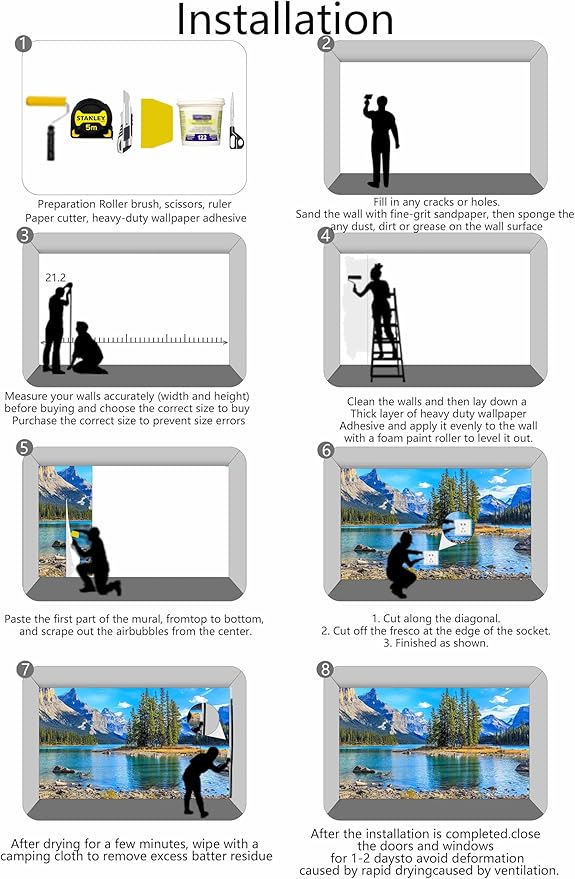 Installation

1

STANLEY
5m

122

Preparation Roller brush, scissors, ruler
Paper cutter, heavy-duty wallpaper adhesive

2

Fill in any cracks or holes.
Sand the wall with fine-grit sandpaper, then sponge the any dust, dirt or grease on the wall surface

3

21.2

Measure your walls accurately (width and height) before buying and choose the correct size to buy
Purchase the correct size to prevent size errors

4

Clean the walls and then lay down a Thick layer of heavy duty wallpaper Adhesive and apply it evenly to the wall with a foam paint roller to level it out.

5

Paste the first part of the mural, fromtop to bottom, and scrape out the airbubbles from the center.

6

1. Cut along the diagonal.
2. Cut off the fresco at the edge of the socket.
3. Finished as shown.

7

After drying for a few minutes, wipe with a camping cloth to remove excess batter residue

8

After the installation is completed.close the doors and windows for 1-2 daysto avoid deformation caused by rapid dryingcaused by ventilation.