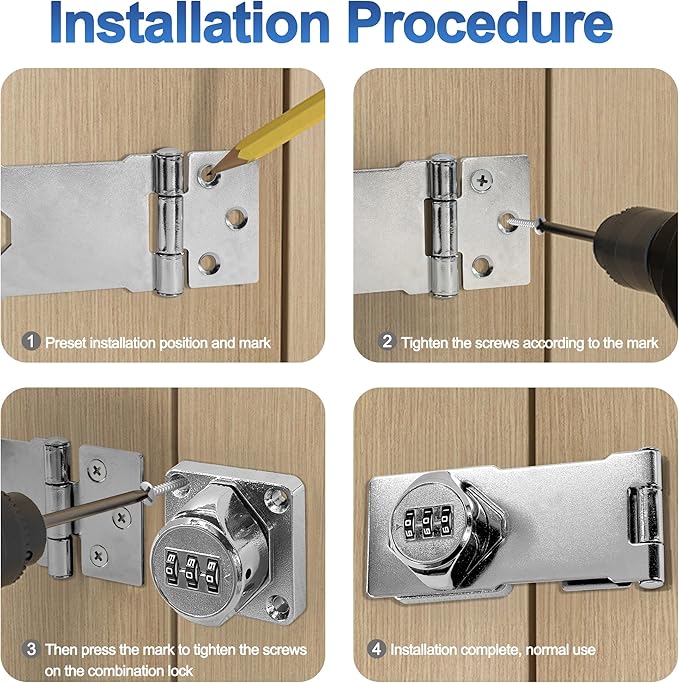 Installation Procedure

1 Preset installation position and mark

2 Tighten the screws according to the mark

3 Then press the mark to tighten the screws on the combination lock

4 Installation complete, normal use