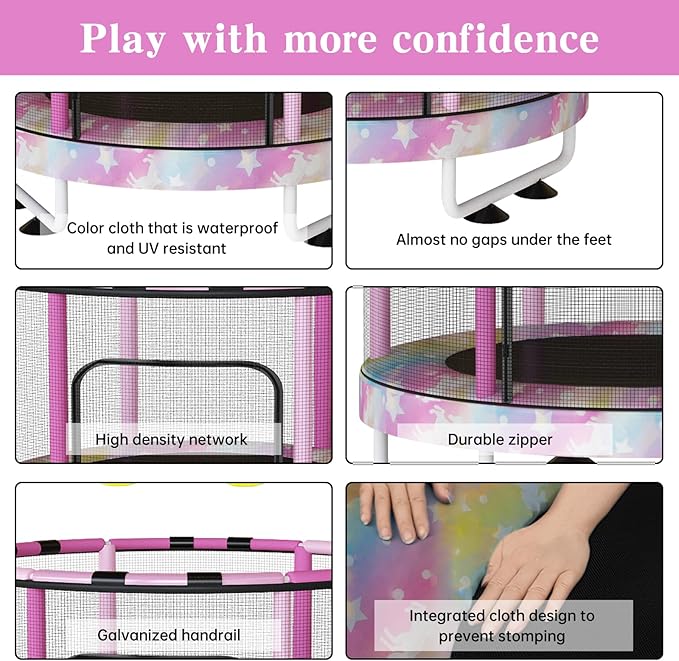 Play with more confidence

Color cloth that is waterproof and UV resistant

Almost no gaps under the feet

High density network

Durable zipper

Galvanized handrail

Integrated cloth design to prevent stomping