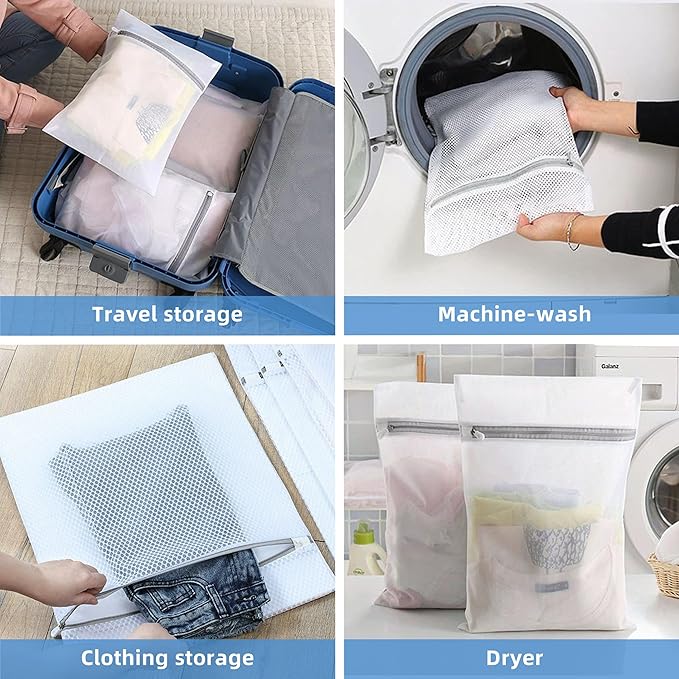 Travel storage

Machine-wash

Galanz

Clothing storage

Dryer