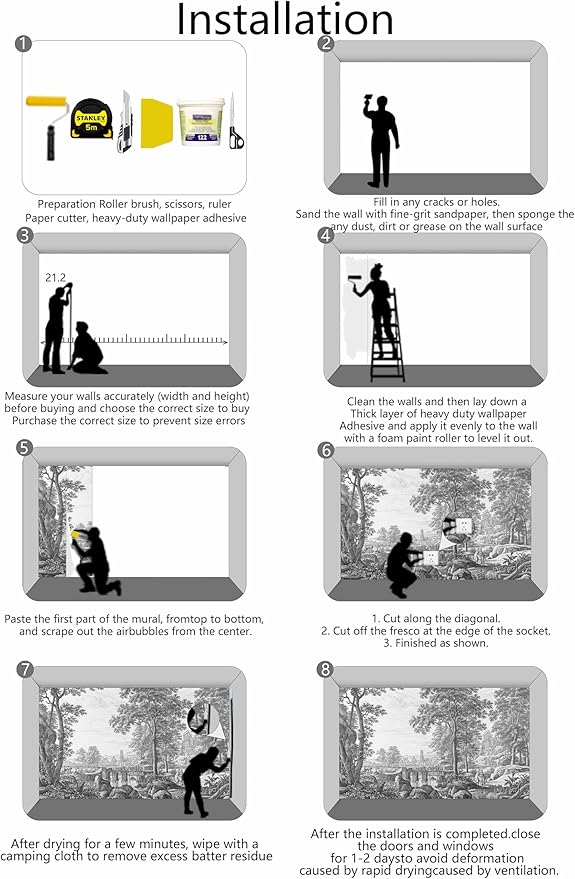 Installation

1

STANLEY
5m

Preparation Roller brush, scissors, ruler
Paper cutter, heavy-duty wallpaper adhesive

2

Fill in any cracks or holes.
Sand the wall with fine-grit sandpaper, then sponge the any dust, dirt or grease on the wall surface

3

21.2

Measure your walls accurately (width and height) before buying and choose the correct size to buy
Purchase the correct size to prevent size errors

4

Clean the walls and then lay down a Thick layer of heavy duty wallpaper Adhesive and apply it evenly to the wall with a foam paint roller to level it out.

5

Paste the first part of the mural, fromtop to bottom, and scrape out the airbubbles from the center.

6

1. Cut along the diagonal.
2. Cut off the fresco at the edge of the socket.
3. Finished as shown.

7

After drying for a few minutes, wipe with a camping cloth to remove excess batter residue

8

After the installation is completed.close the doors and windows for 1-2 daysto avoid deformation caused by rapid dryingcaused by ventilation.