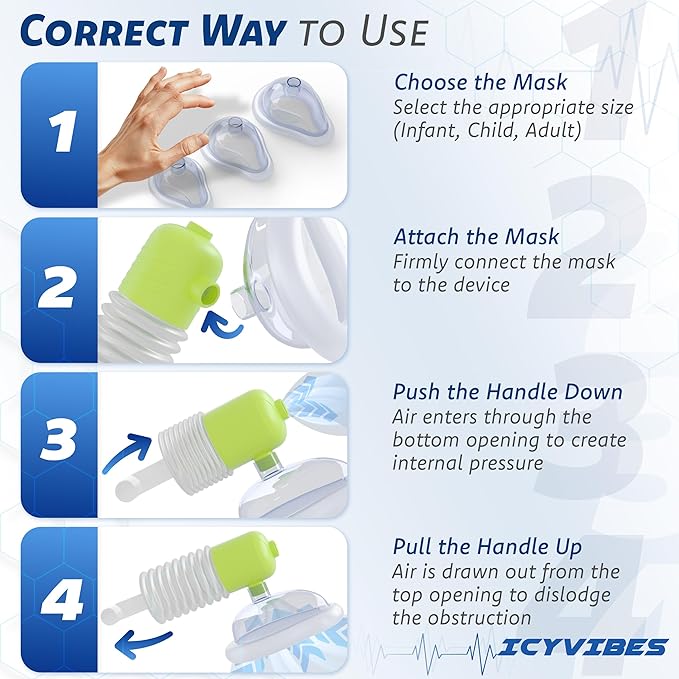 CORRECT WAY TO USE

1

Choose the Mask
Select the appropriate size (Infant, Child, Adult)

2

Attach the Mask
Firmly connect the mask to the device

3

Push the Handle Down
Air enters through the bottom opening to create internal pressure

4

Pull the Handle Up
Air is drawn out from the top opening to dislodge the obstruction

ICYVIBES