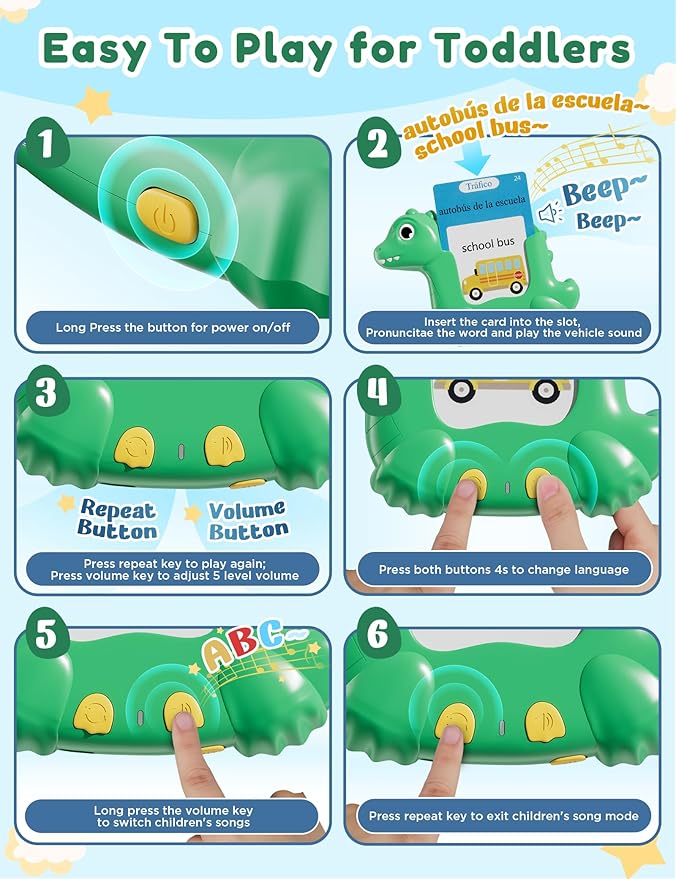 Easy To Play for Toddlers

1

Long Press the button for power on/off

2

autobús de la escuela~
school bus~

Tráfico
24
autobús de la escuela
school bus

Beep~
Beep~

Insert the card into the slot, Pronuncitae the word and play the vehicle sound

3

Repeat Button

Volume Button

Press repeat key to play again; Press volume key to adjust 5 level volume

4

Press both buttons 4s to change language

5

ABC~

Long press the volume key to switch children's songs

6

Press repeat key to exit children's song mode