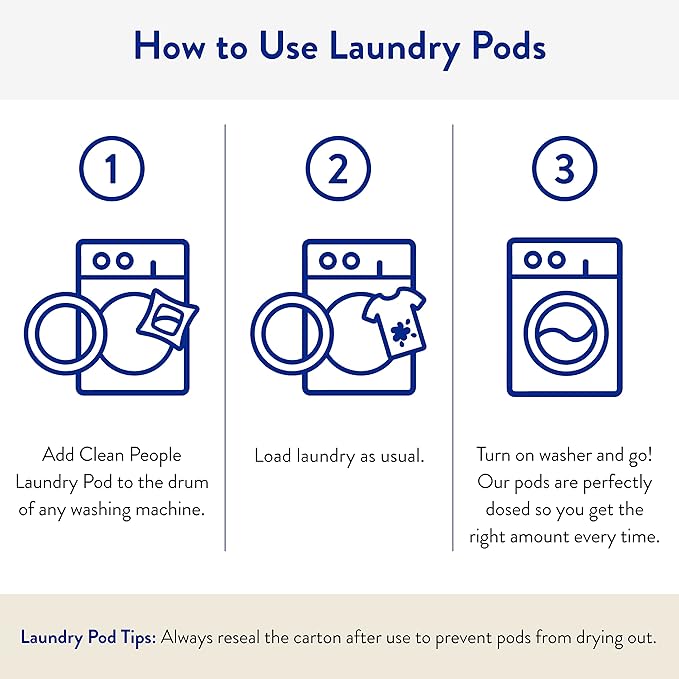 How to Use Laundry Pods

1

Add Clean People Laundry Pod to the drum of any washing machine.

2

Load laundry as usual.

3

Turn on washer and go! Our pods are perfectly dosed so you get the right amount every time.

Laundry Pod Tips: Always reseal the carton after use to prevent pods from drying out.