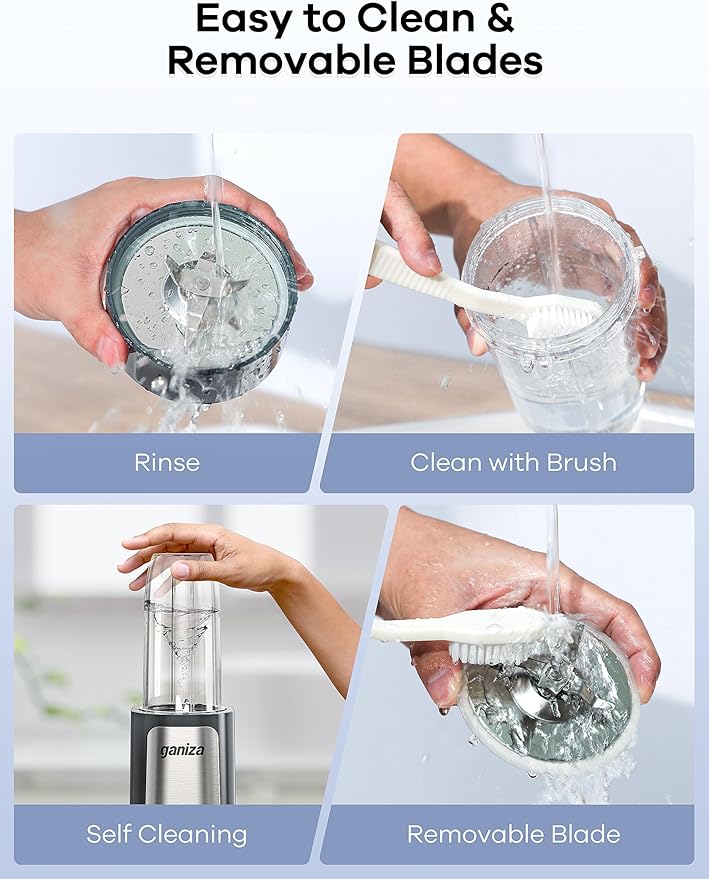 Easy to Clean &
Removable Blades

Rinse

Clean with Brush

ganiza

Self Cleaning

Removable Blade