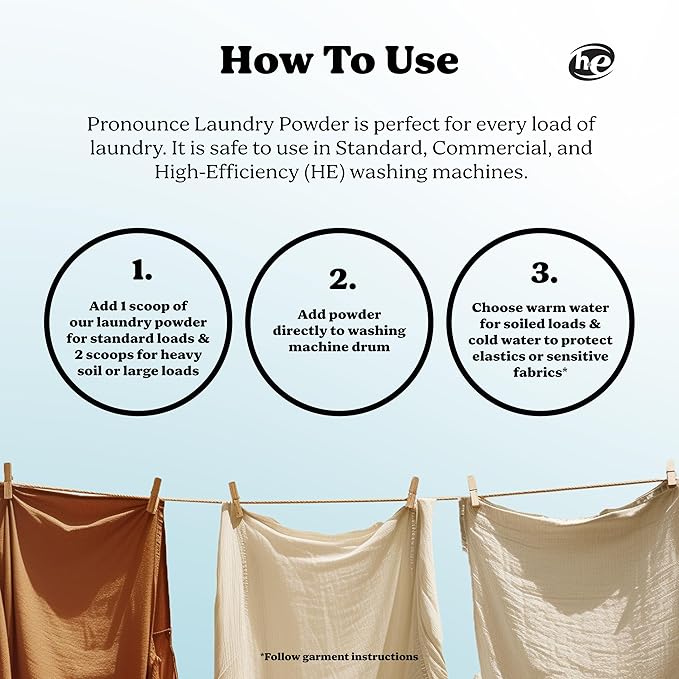 How To Use

he

Pronounce Laundry Powder is perfect for every load of laundry. It is safe to use in Standard, Commercial, and High-Efficiency (HE) washing machines.

1.
Add 1 scoop of our laundry powder for standard loads & 2 scoops for heavy soil or large loads

2.
Add powder directly to washing machine drum

3.
Choose warm water for soiled loads & cold water to protect elastics or sensitive fabrics*

*Follow garment instructions