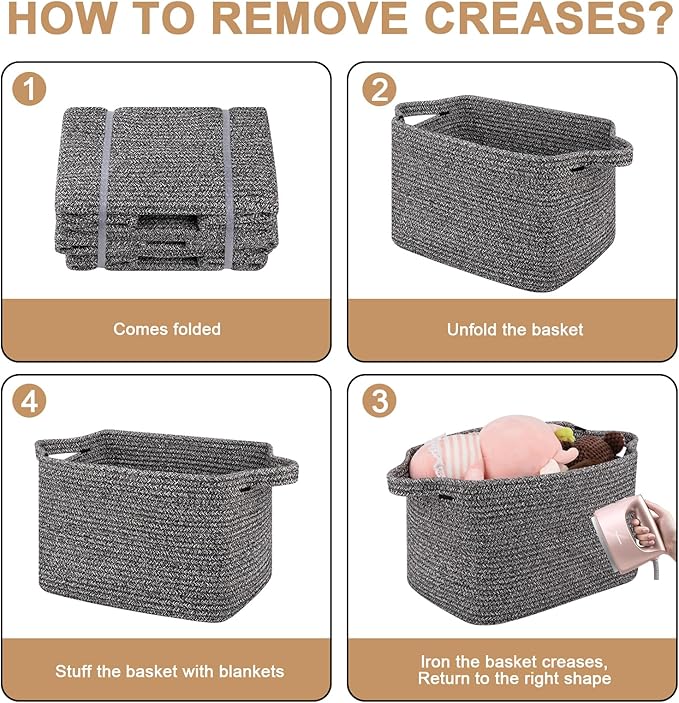 HOW TO REMOVE CREASES?

1

Comes folded

2

Unfold the basket

4

Stuff the basket with blankets

3

Iron the basket creases, Return to the right shape