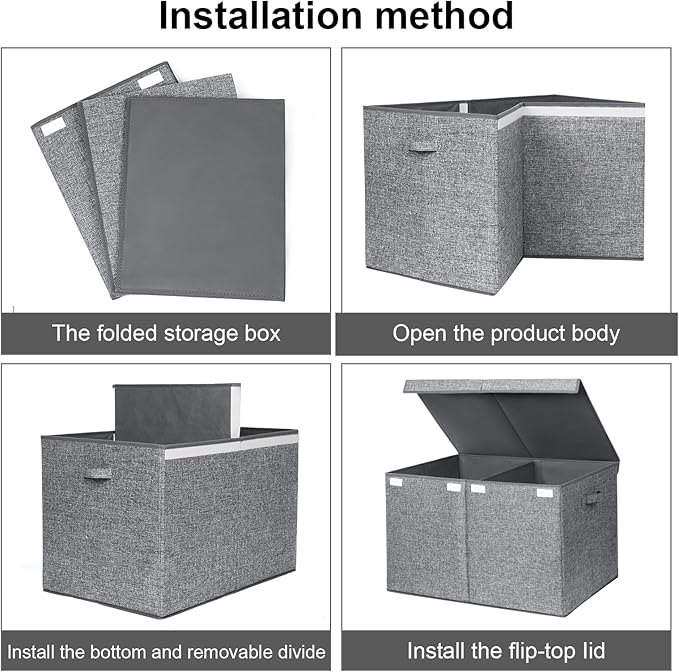 Installation method

The folded storage box

Open the product body

Install the bottom and removable divide

Install the flip-top lid