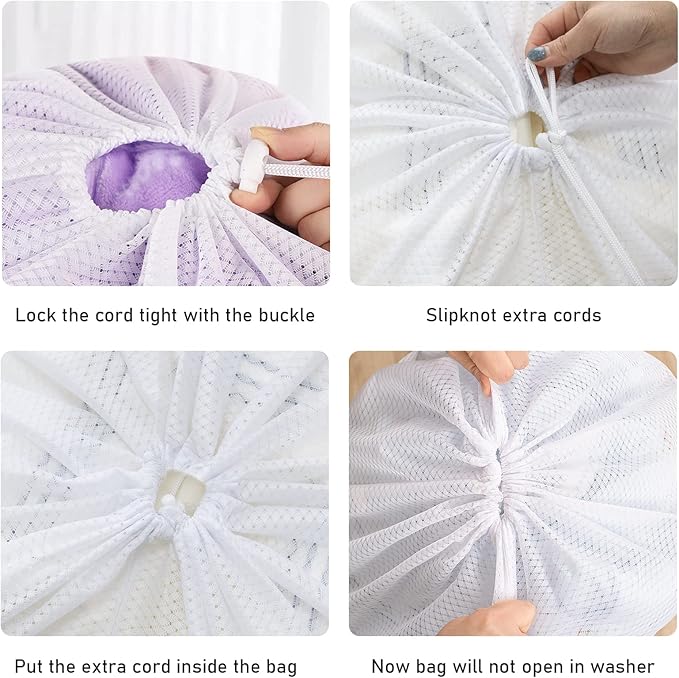 Lock the cord tight with the buckle

Slipknot extra cords

Put the extra cord inside the bag

Now bag will not open in washer