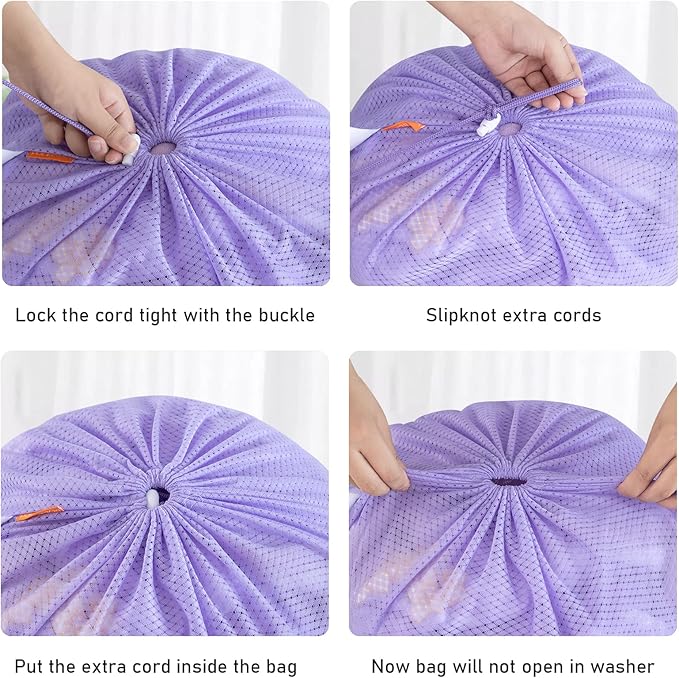 Lock the cord tight with the buckle

Slipknot extra cords

Put the extra cord inside the bag

Now bag will not open in washer