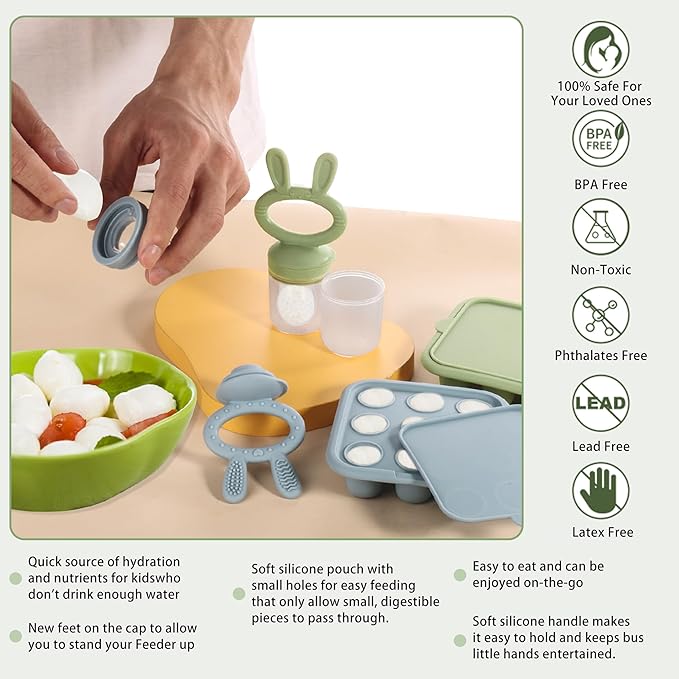 100% Safe For Your Loved Ones

BPA FREE

BPA Free

Non-Toxic

Phthalates Free

LEAD

Lead Free

Latex Free

Quick source of hydration and nutrients for kidswho don't drink enough water

New feet on the cap to allow you to stand your Feeder up

Soft silicone pouch with small holes for easy feeding that only allow small, digestible pieces to pass through.

Easy to eat and can be enjoyed on-the-go

Soft silicone handle makes it easy to hold and keeps bus little hands entertained.