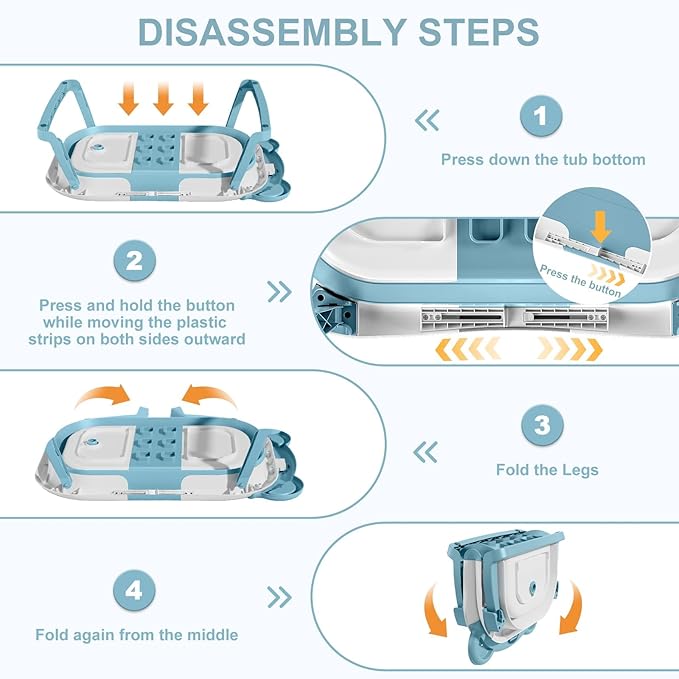 DISASSEMBLY STEPS

1

Press down the tub bottom

2

Press and hold the button while moving the plastic strips on both sides outward

Press the button

3

Fold the Legs

4

Fold again from the middle