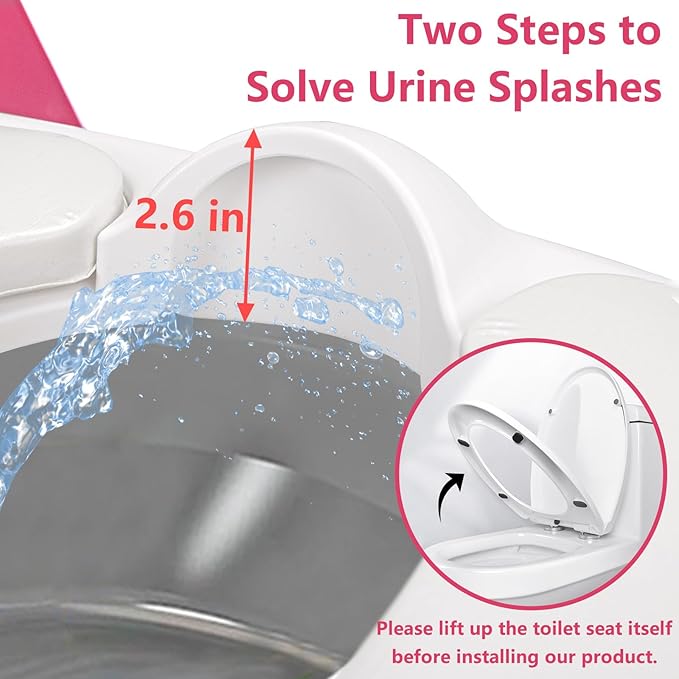 Two Steps to Solve Urine Splashes

2.6 in

Please lift up the toilet seat itself before installing our product.