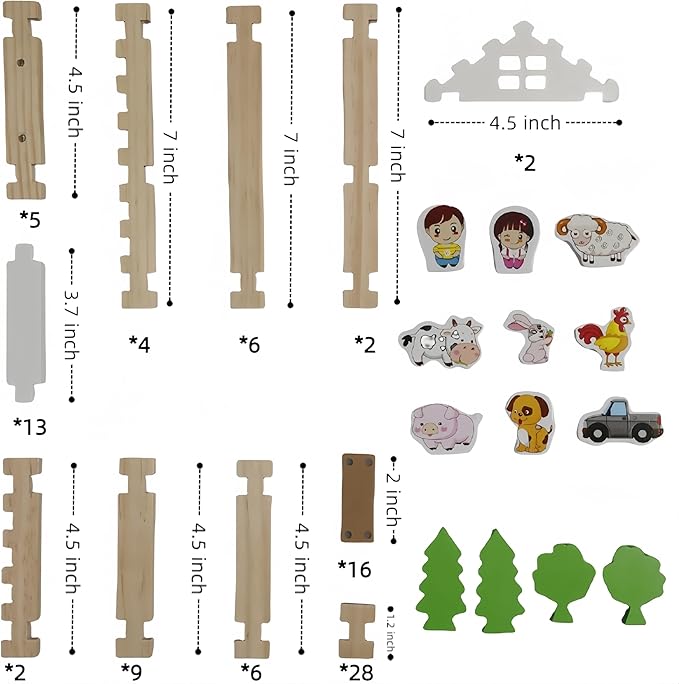 4.5 inch
*5
7 inch
*4
7 inch
*6
7 inch
*2
4.5 inch
*2
3.7 inch
*13
4.5 inch
*2
4.5 inch
*9
4.5 inch
*6
2 inch
*16
1.2 inch
*28