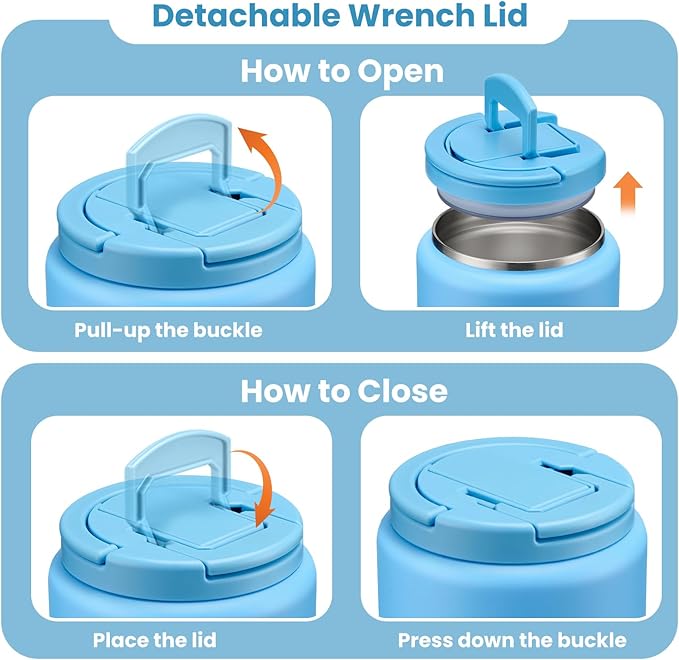 Detachable Wrench Lid

How to Open

Pull-up the buckle

Lift the lid

How to Close

Place the lid

Press down the buckle