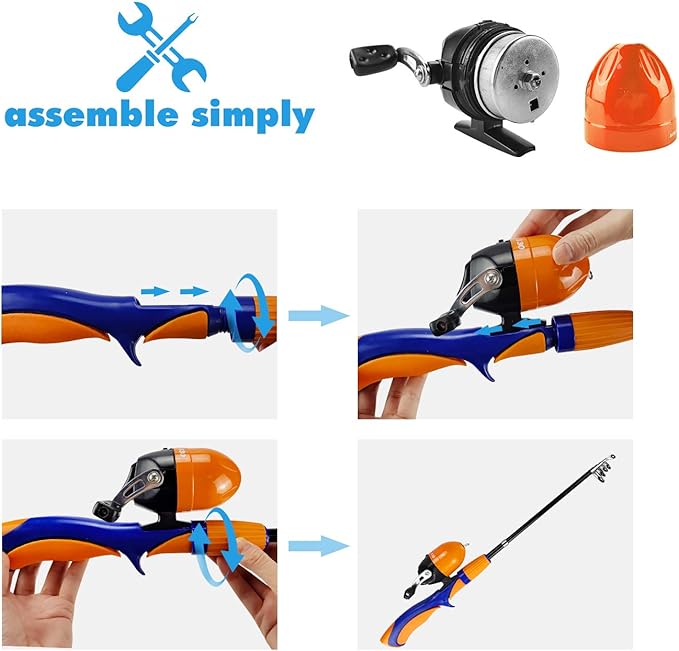 assemble simply