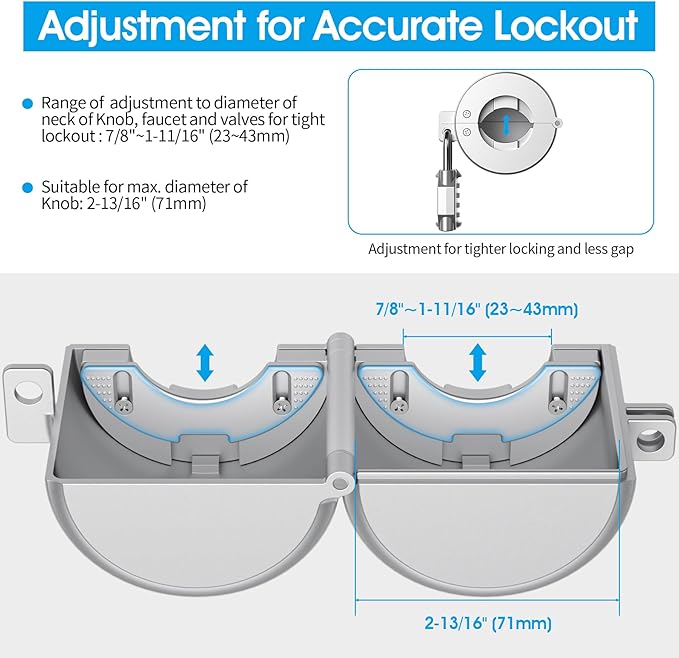 Adjustment for Accurate Lockout

Range of adjustment to diameter of neck of Knob, faucet and valves for tight lockout : 7/8"~1-11/16" (23~43mm)

Suitable for max. diameter of Knob: 2-13/16" (71mm)

Adjustment for tighter locking and less gap

7/8"~1-11/16" (23~43mm)

2-13/16" (71mm)