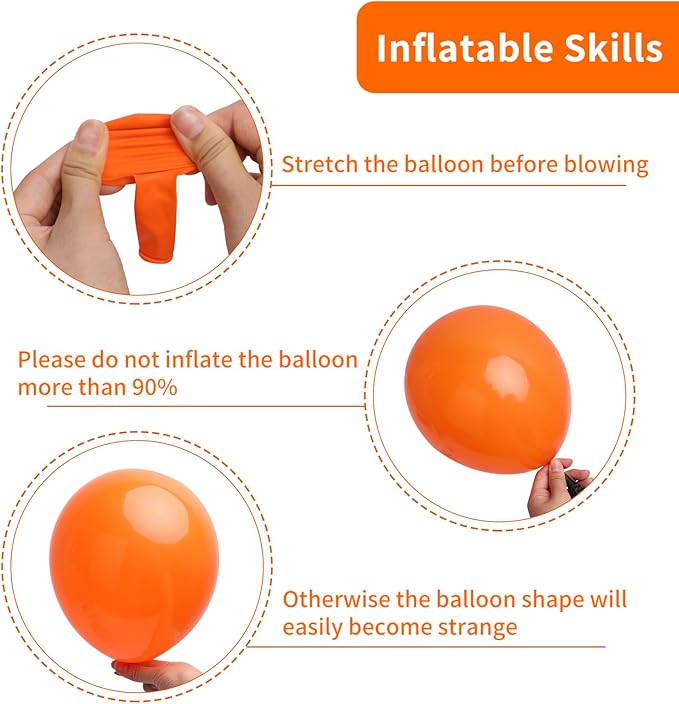 Inflatable Skills

Stretch the balloon before blowing

Please do not inflate the balloon more than 90%

Otherwise the balloon shape will easily become strange