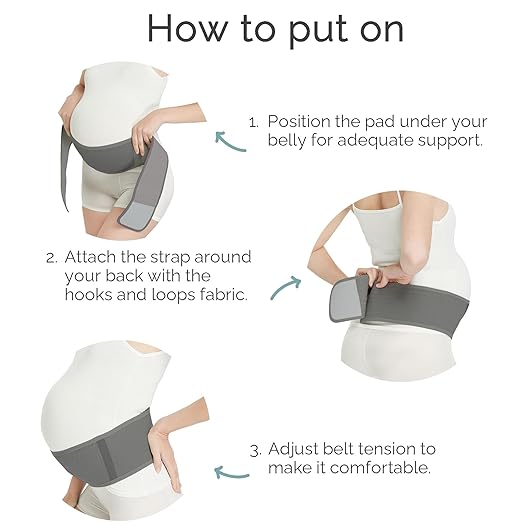 How to put on

1. Position the pad under your belly for adequate support.

2. Attach the strap around your back with the hooks and loops fabric.

3. Adjust belt tension to make it comfortable.