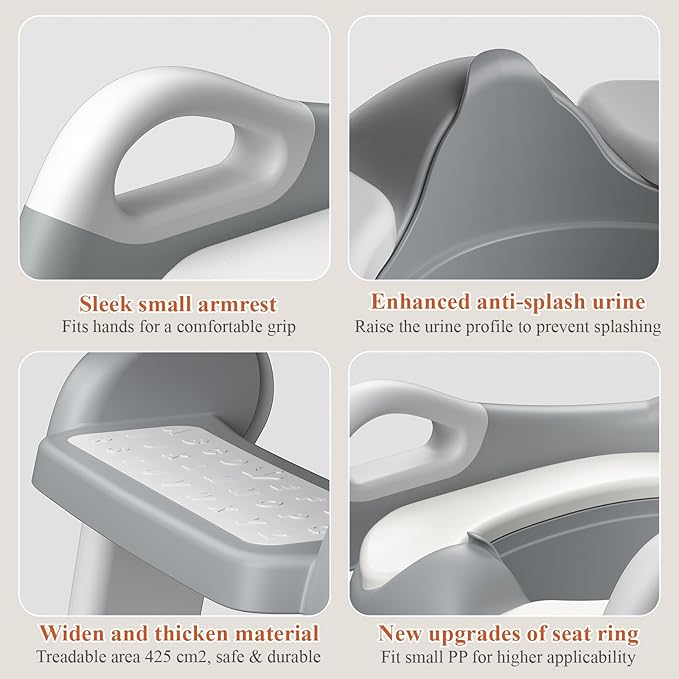 Sleek small armrest
Fits hands for a comfortable grip

Enhanced anti-splash urine
Raise the urine profile to prevent splashing

Widen and thicken material
Treadable area 425 cm2, safe & durable

New upgrades of seat ring
Fit small PP for higher applicability