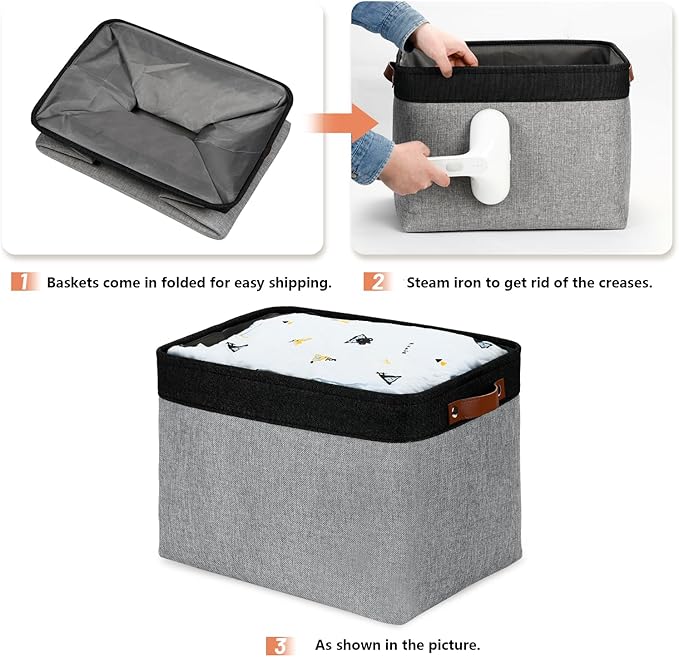 1 Baskets come in folded for easy shipping.

2 Steam iron to get rid of the creases.

3 As shown in the picture.