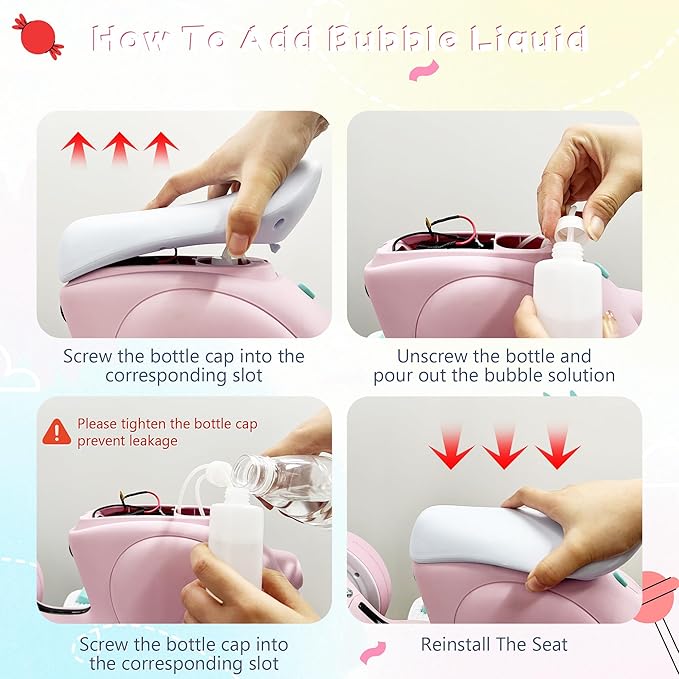 How To Add Bubble Liquid

Screw the bottle cap into the corresponding slot

Unscrew the bottle and pour out the bubble solution

Please tighten the bottle cap prevent leakage

Screw the bottle cap into the corresponding slot

Reinstall The Seat