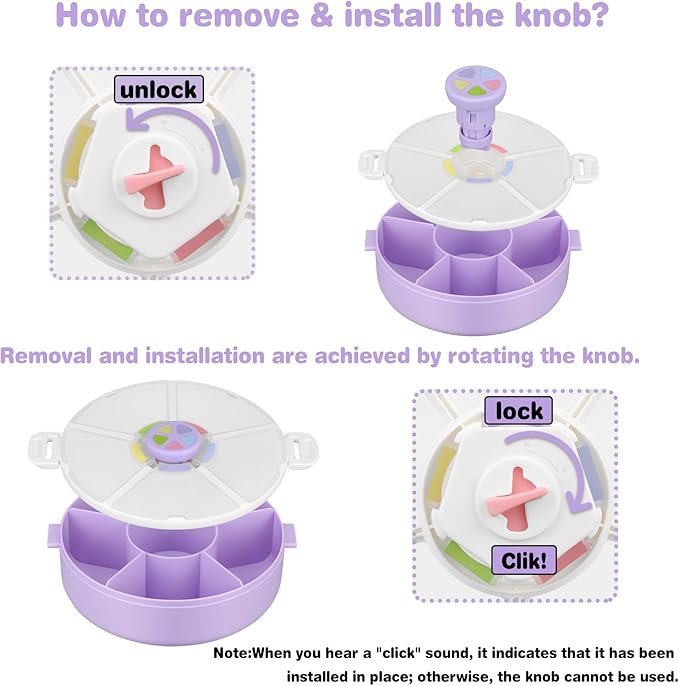 How to remove & install the knob?

unlock

Removal and installation are achieved by rotating the knob.

lock

Clik!

Note:When you hear a "click" sound, it indicates that it has been installed in place; otherwise, the knob cannot be used.