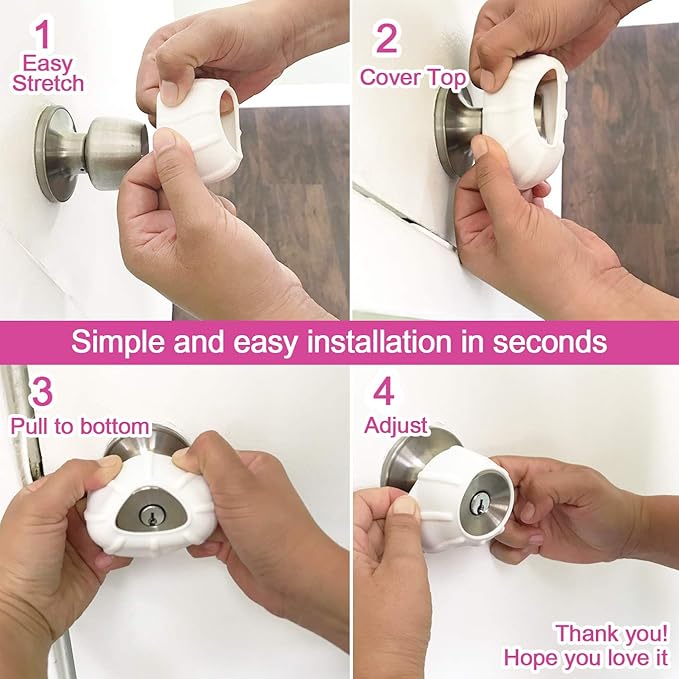 1
Easy Stretch

2
Cover Top

Simple and easy installation in seconds

3
Pull to bottom

4
Adjust

Thank you!
Hope you love it