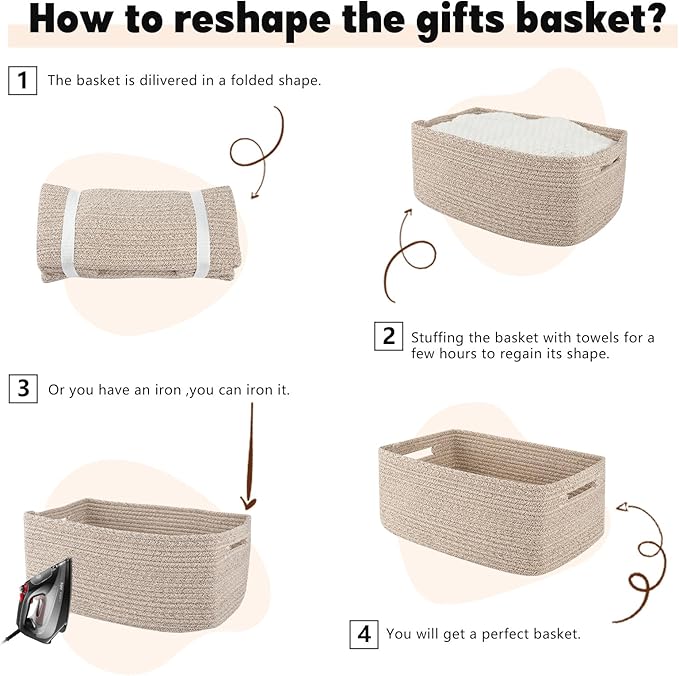 How to reshape the gifts basket?

1 The basket is dilivered in a folded shape.

2 Stuffing the basket with towels for a few hours to regain its shape.

3 Or you have an iron ,you can iron it.

4 You will get a perfect basket.