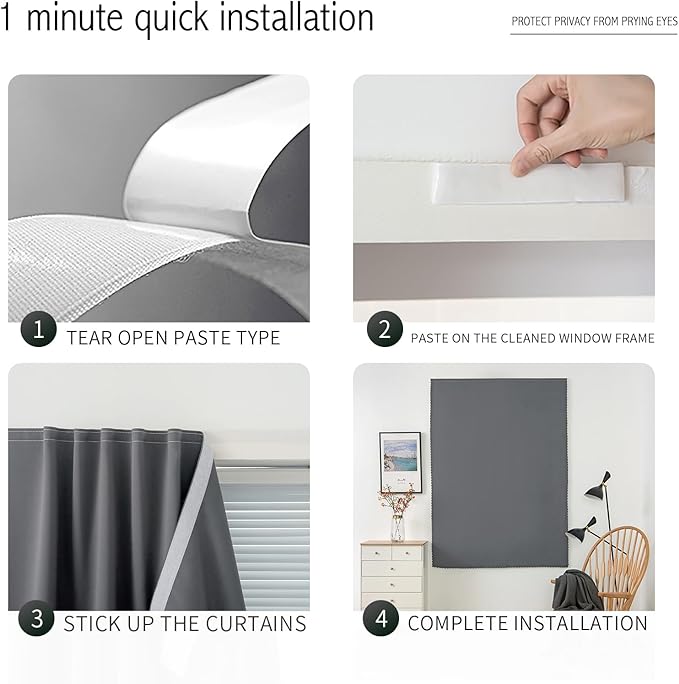 1 minute quick installation

PROTECT PRIVACY FROM PRYING EYES

1 TEAR OPEN PASTE TYPE

2 PASTE ON THE CLEANED WINDOW FRAME

3 STICK UP THE CURTAINS

4 COMPLETE INSTALLATION