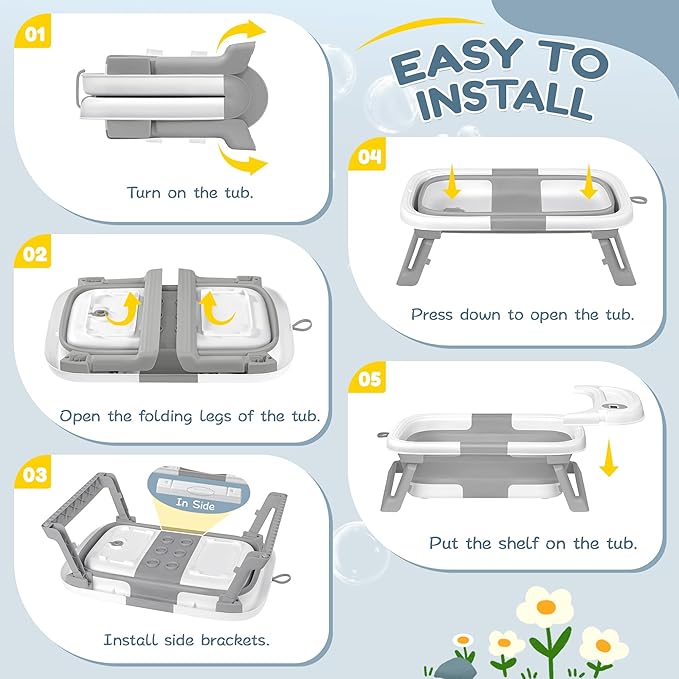 EASY TO INSTALL

01

Turn on the tub.

02

Open the folding legs of the tub.

03

In Side

Install side brackets.

04

Press down to open the tub.

05

Put the shelf on the tub.