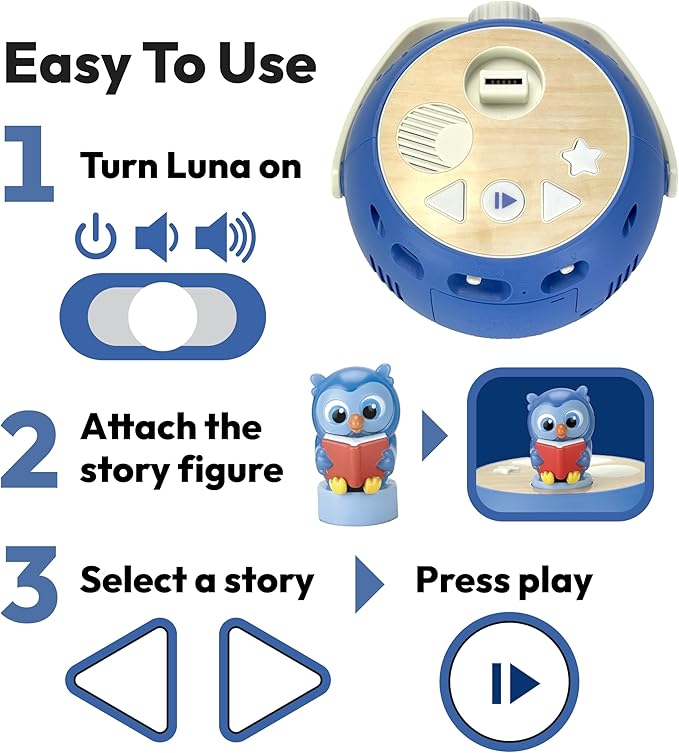 Easy To Use

1 Turn Luna on

2 Attach the story figure

3 Select a story

Press play