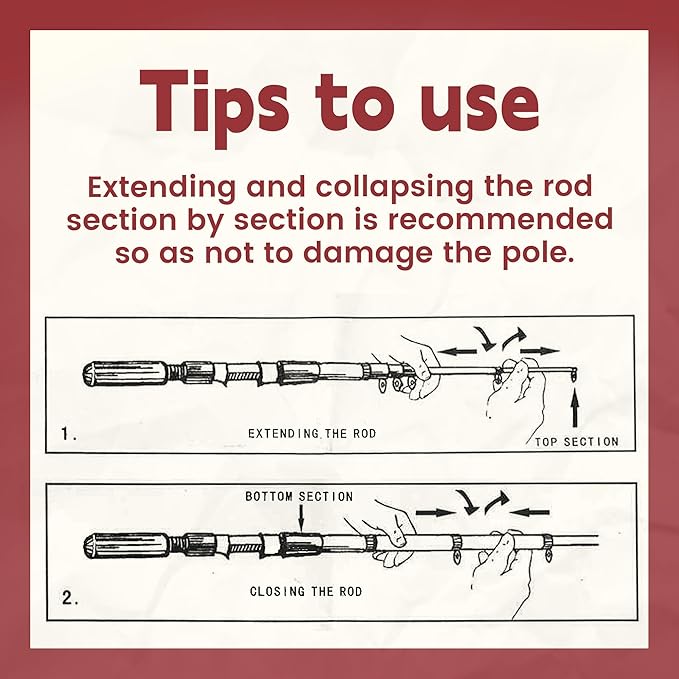 Tips to use

Extending and collapsing the rod section by section is recommended so as not to damage the pole.

1.

EXTENDING THE ROD

TOP SECTION

BOTTOM SECTION

2.

CLOSING THE ROD