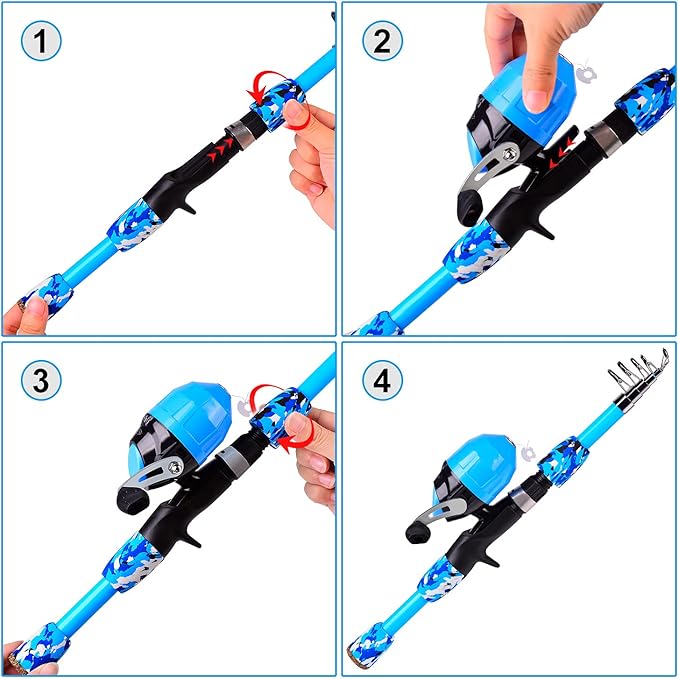 1

2

3

4