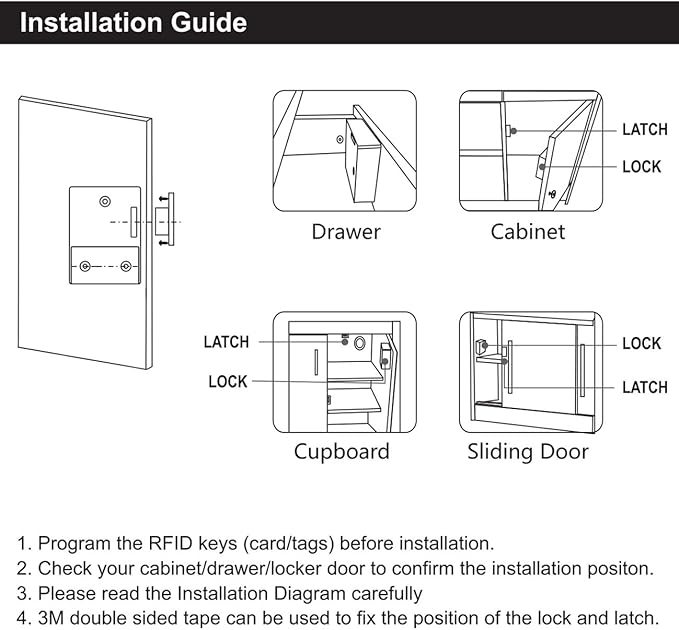 Installation Guide

Drawer

LATCH
LOCK
Cabinet

LATCH
LOCK
Cupboard

LOCK
LATCH
Sliding Door

1. Program the RFID keys (card/tags) before installation.
2. Check your cabinet/drawer/locker door to confirm the installation positon.
3. Please read the Installation Diagram carefully
4. 3M double sided tape can be used to fix the position of the lock and latch.