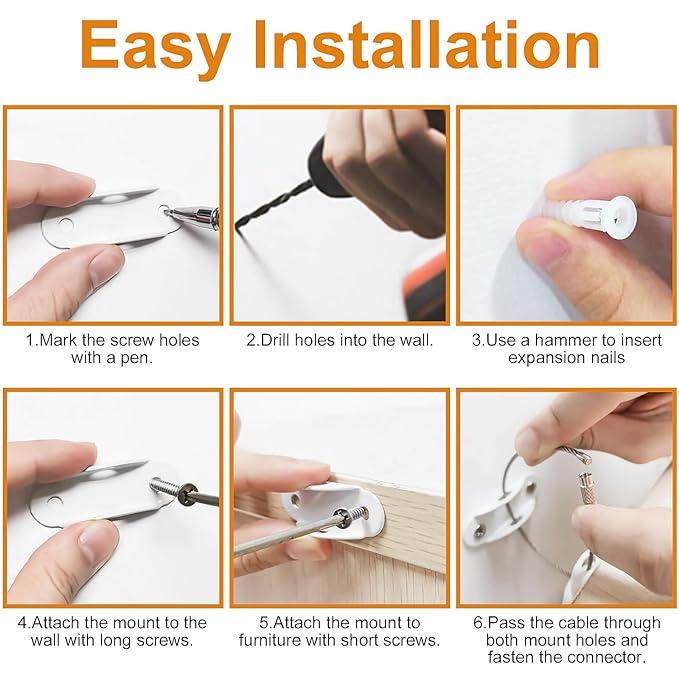 Easy Installation

1.Mark the screw holes with a pen.

2.Drill holes into the wall.

3.Use a hammer to insert expansion nails

4.Attach the mount to the wall with long screws.

5.Attach the mount to furniture with short screws.

6.Pass the cable through both mount holes and fasten the connector.