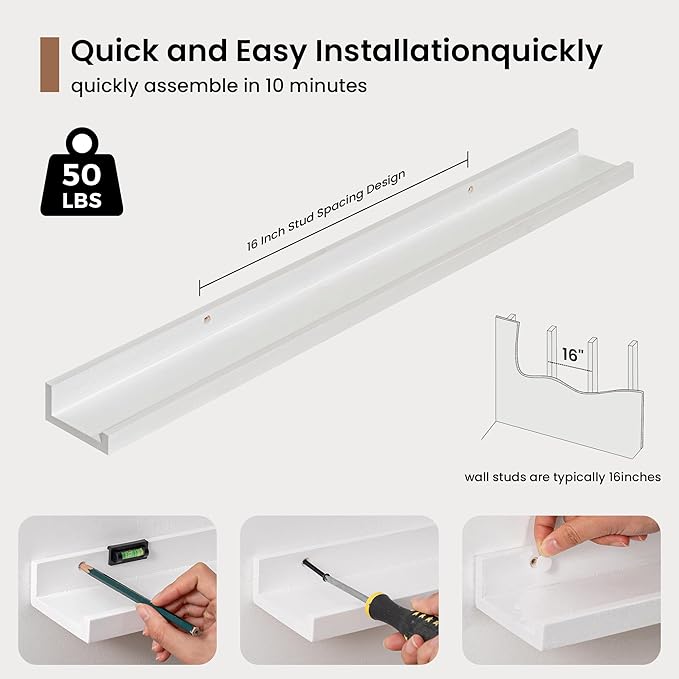 Quick and Easy Installationquickly

quickly assemble in 10 minutes

50 LBS

16 Inch Stud Spacing Design

16"

wall studs are typically 16inches