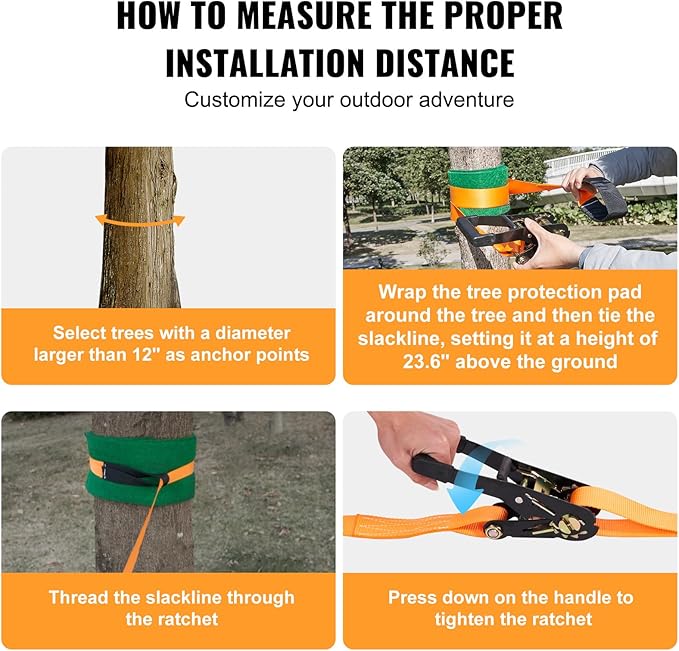 HOW TO MEASURE THE PROPER INSTALLATION DISTANCE

Customize your outdoor adventure

Select trees with a diameter larger than 12" as anchor points

Wrap the tree protection pad around the tree and then tie the slackline, setting it at a height of 23.6" above the ground

Thread the slackline through the ratchet

Press down on the handle to tighten the ratchet