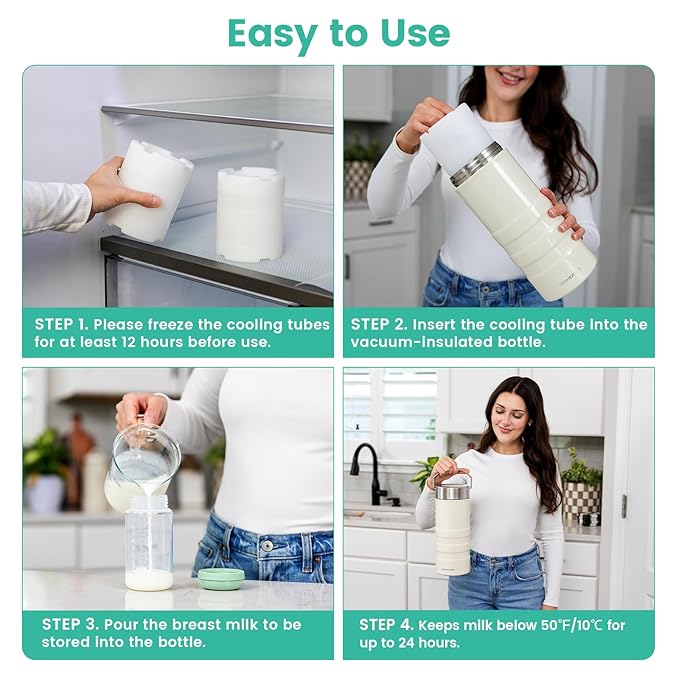 Easy to Use

STEP 1. Please freeze the cooling tubes for at least 12 hours before use.

STEP 2. Insert the cooling tube into the vacuum-insulated bottle.

STEP 3. Pour the breast milk to be stored into the bottle.

STEP 4. Keeps milk below 50℉/10℃ for up to 24 hours.