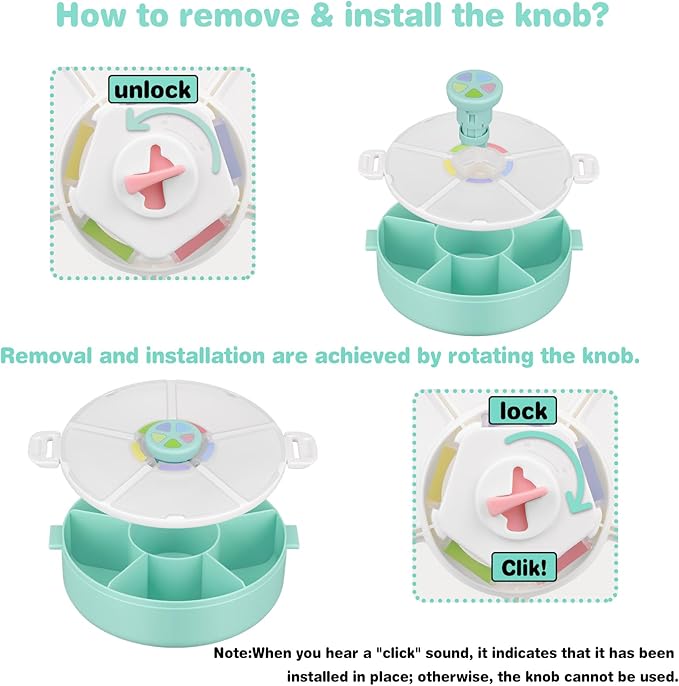 How to remove & install the knob?

unlock

Removal and installation are achieved by rotating the knob.

lock

Clik!

Note:When you hear a "click" sound, it indicates that it has been installed in place; otherwise, the knob cannot be used.