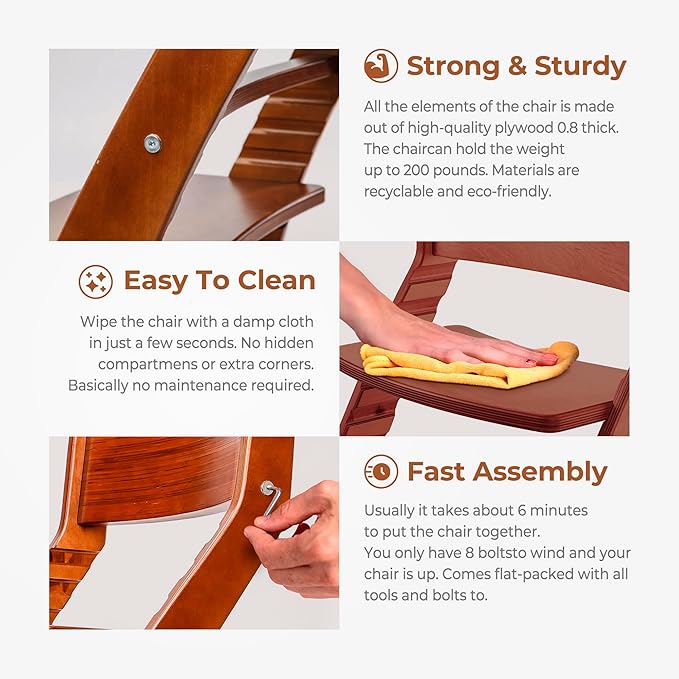 Strong & Sturdy

All the elements of the chair is made out of high-quality plywood 0.8 thick. The chaircan hold the weight up to 200 pounds. Materials are recyclable and eco-friendly.

Easy To Clean

Wipe the chair with a damp cloth in just a few seconds. No hidden compartmens or extra corners. Basically no maintenance required.

Fast Assembly

Usually it takes about 6 minutes to put the chair together. You only have 8 boltsto wind and your chair is up. Comes flat-packed with all tools and bolts to.