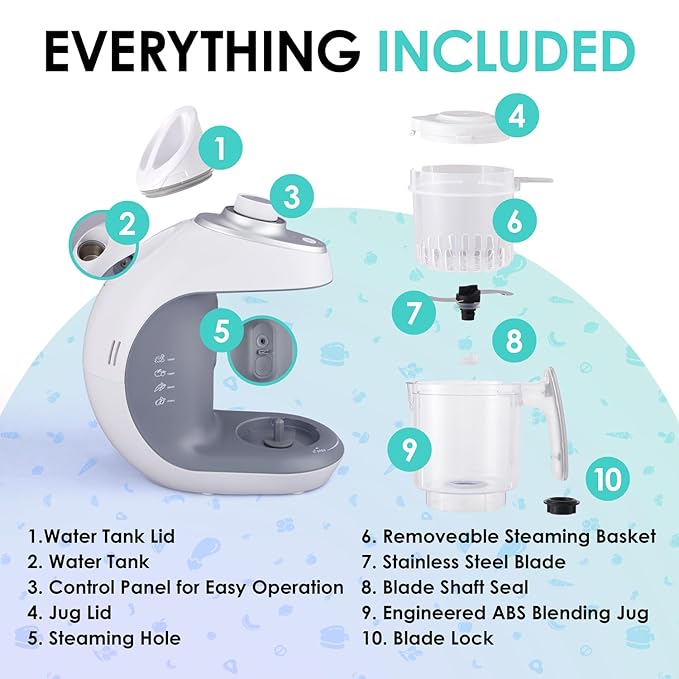 EVERYTHING INCLUDED

1

2

3

4

5

6

7

8

9

10

1.Water Tank Lid
2. Water Tank
3. Control Panel for Easy Operation
4. Jug Lid
5. Steaming Hole

6. Removeable Steaming Basket
7. Stainless Steel Blade
8. Blade Shaft Seal
9. Engineered ABS Blending Jug
10. Blade Lock