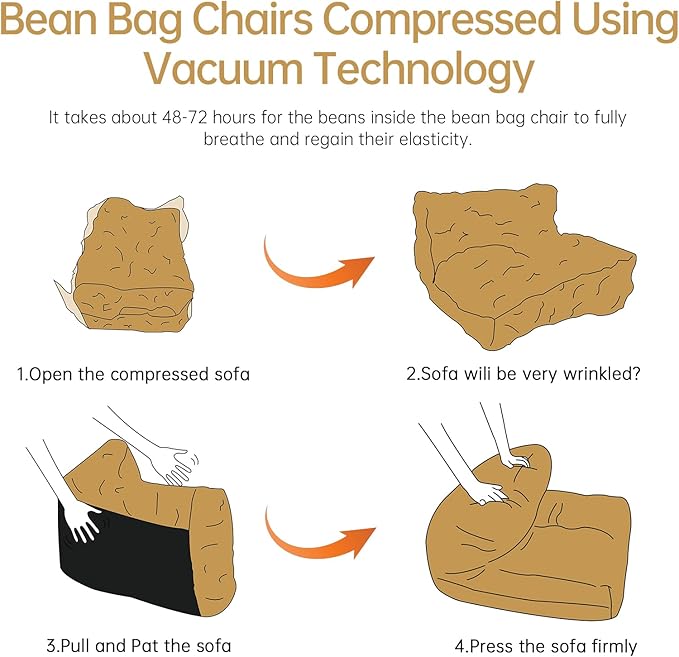 Bean Bag Chairs Compressed Using Vacuum Technology

It takes about 48-72 hours for the beans inside the bean bag chair to fully breathe and regain their elasticity.

1.Open the compressed sofa

2.Sofa wili be very wrinkled?

3.Pull and Pat the sofa

4.Press the sofa firmly