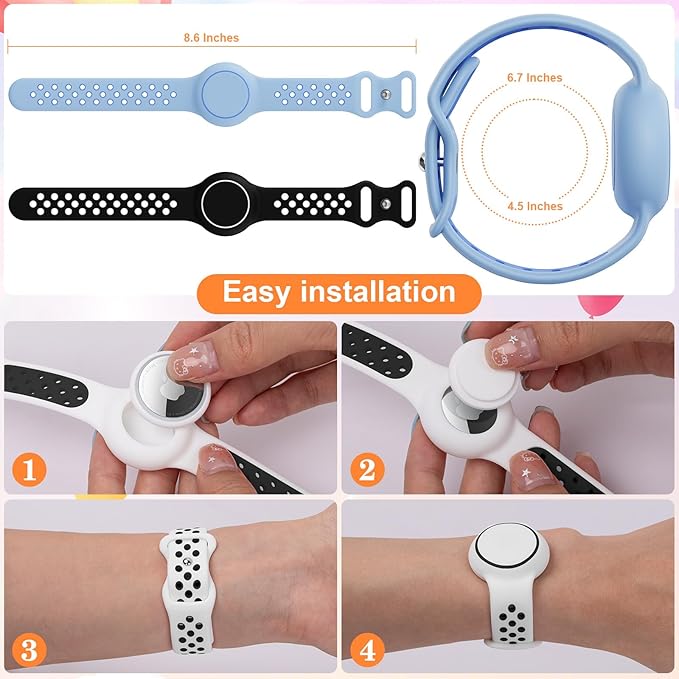 8.6 Inches

6.7 Inches

4.5 Inches

Easy installation

1

2

3

4